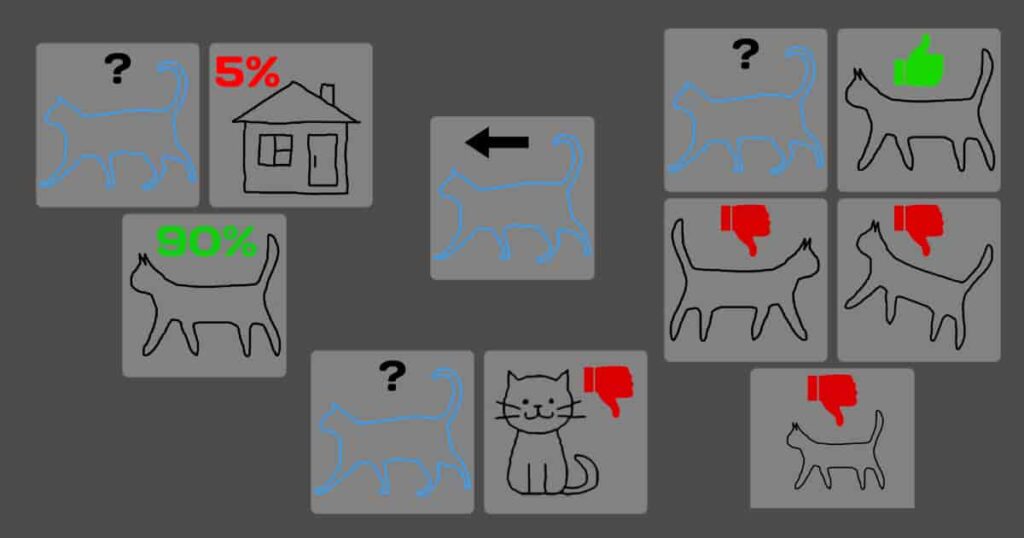 ?
5%
90%
?
?