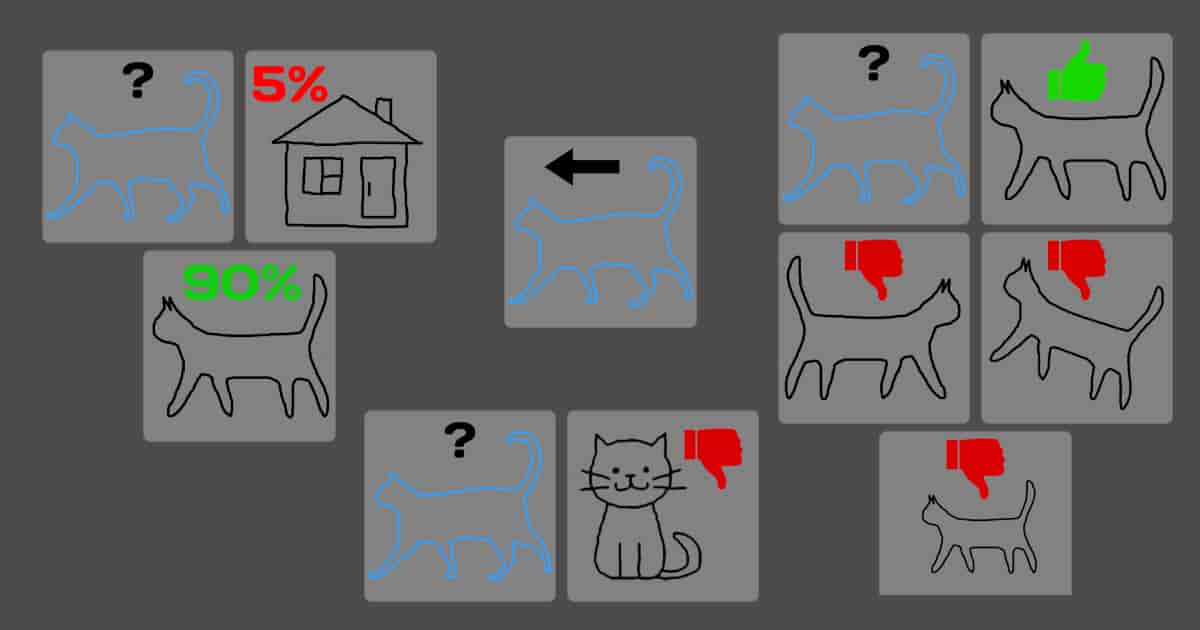 ?

5%

90%

?

?